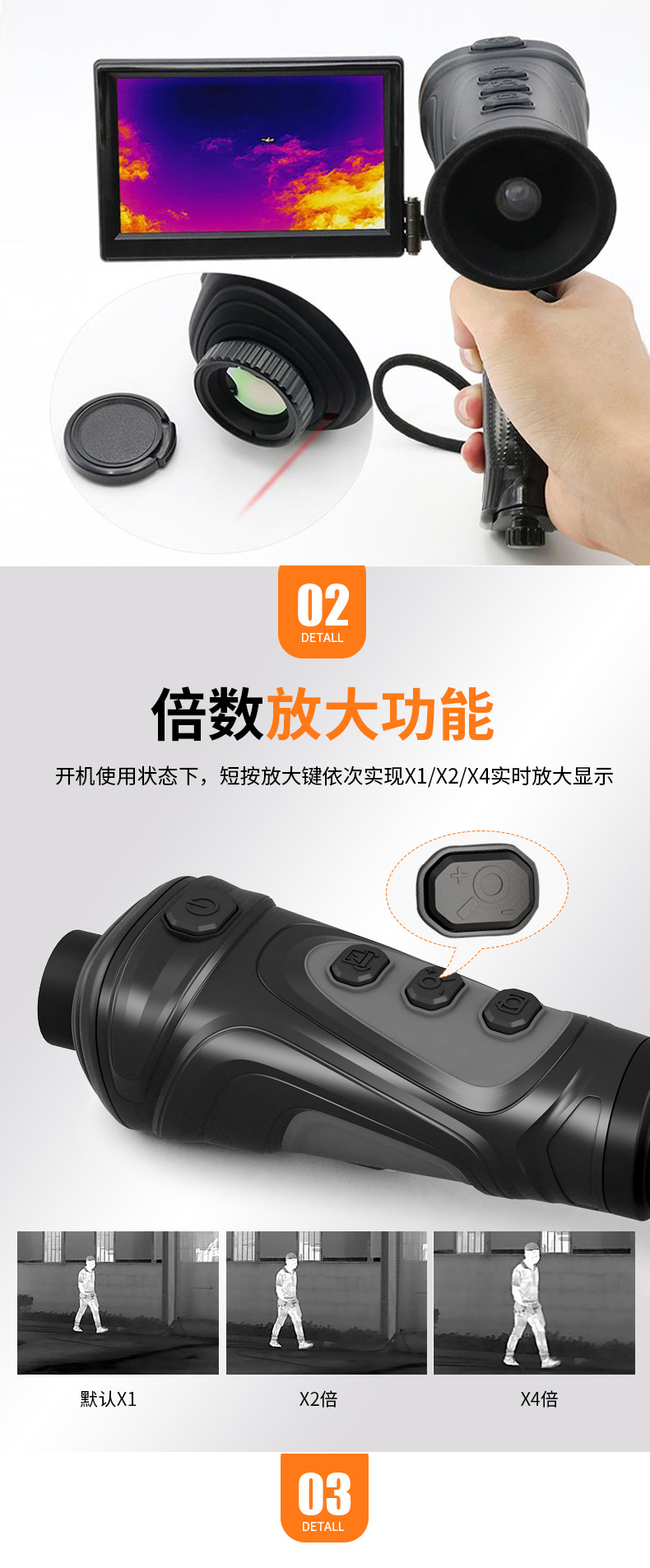 02
DETALL

倍数放大功能

开机使用状态下，短按放大键依次实现X1/X2/X4实时放大显示

默认X1

X2倍

X4倍

03
DETALL